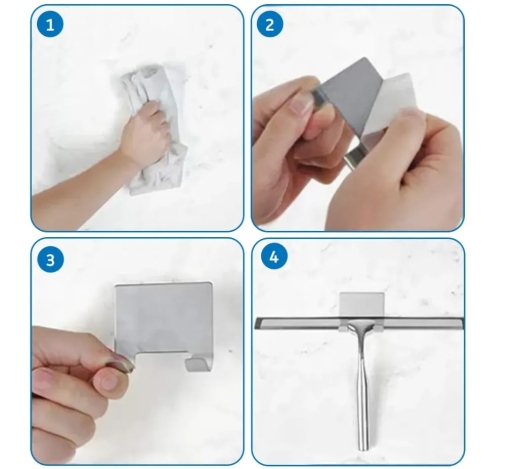 1

2

3

4